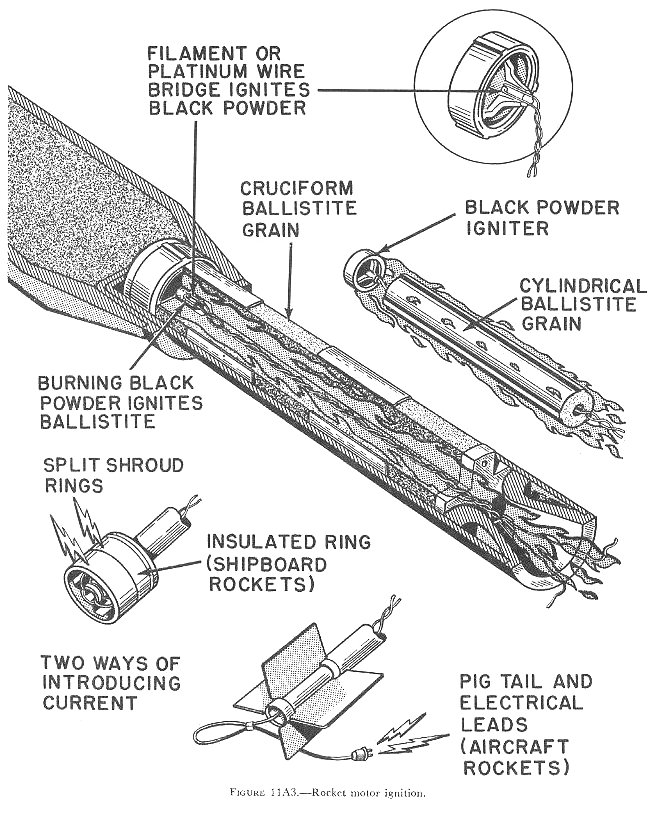 FILAMENT OR PLATINUM WIRE BRIDGE IGNITES BLACK POWDER

CRUCIFORM BALLISTITE GRAIN

BLACK POWDER IGNITER

CYLINDRICAL BALLISTITE GRAIN

BURNING BLACK POWDER IGNITES BALLISTITE

SPLIT SHROUD RINGS

INSULATED RING (SHIPBOARD ROCKETS)

TWO WAYS OF INTRODUCING CURRENT

PIG TAIL AND ELECTRICAL LEADS (AIRCRAFT ROCKETS)

FIGURE 11A3.—Rocket motor ignition.