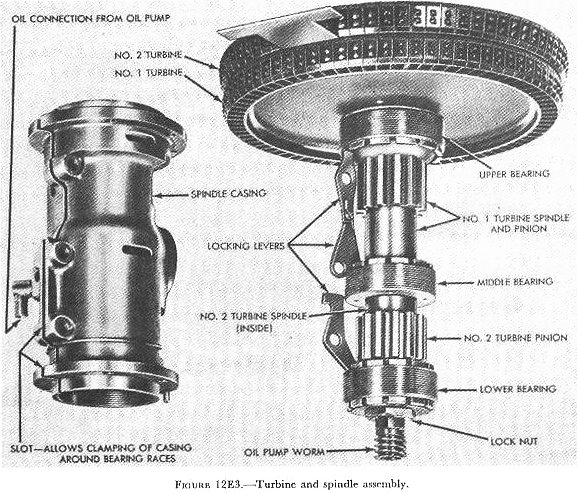 OIL CONNECTION FROM OIL PUMP

NO. 2 TURBINE

NO. 1 TURBINE

SPINDLE CASING

UPPER BEARING

NO. 1 TURBINE SPINDLE AND PINION

LOCKING LEVERS

MIDDLE BEARING

NO. 2 TURBINE SPINDLE (INSIDE)

NO. 2 TURBINE PINION

LOWER BEARING

LOCK NUT

SLOT—ALLOWS CLAMPING OF CASING AROUND BEARING RACES

OIL PUMP WORM

FIGURE 12E3.—Turbine and spindle assembly.